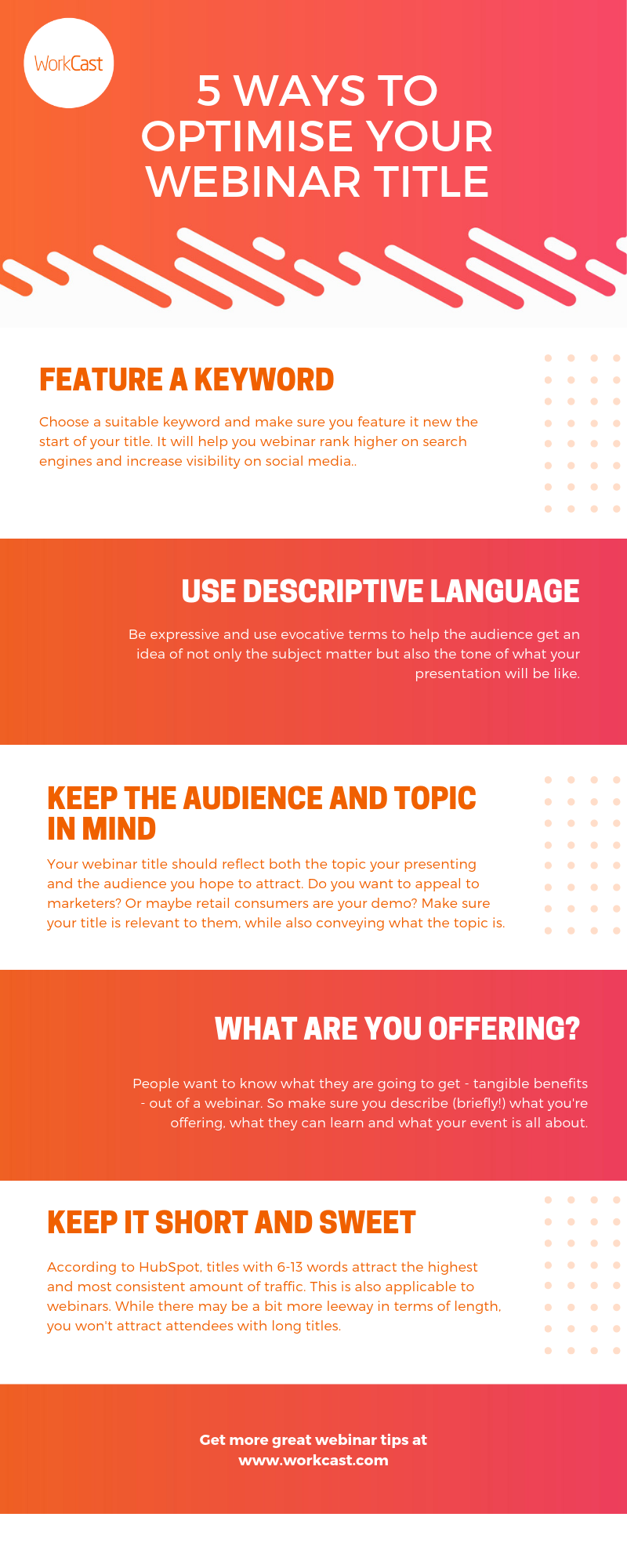 WorkCast

5 WAYS TO OPTIMISE YOUR WEBINAR TITLE

FEATURE A KEYWORD

Choose a suitable keyword and make sure you feature it new the start of your title. It will help you webinar rank higher on search engines and increase visibility on social media..

USE DESCRIPTIVE LANGUAGE

Be expressive and use evocative terms to help the audience get an idea of not only the subject matter but also the tone of what your presentation will be like.

KEEP THE AUDIENCE AND TOPIC IN MIND

Your webinar title should reflect both the topic your presenting and the audience you hope to attract. Do you want to appeal to marketers? Or maybe retail consumers are your demo? Make sure your title is relevant to them, while also conveying what the topic is.

WHAT ARE YOU OFFERING?

People want to know what they are going to get - tangible benefits - out of a webinar. So make sure you describe (briefly!) what you're offering, what they can learn and what your event is all about.

KEEP IT SHORT AND SWEET

According to HubSpot, titles with 6-13 words attract the highest and most consistent amount of traffic. This is also applicable to webinars. While there may be a bit more leeway in terms of length, you won't attract attendees with long titles.

Get more great webinar tips at www.workcast.com